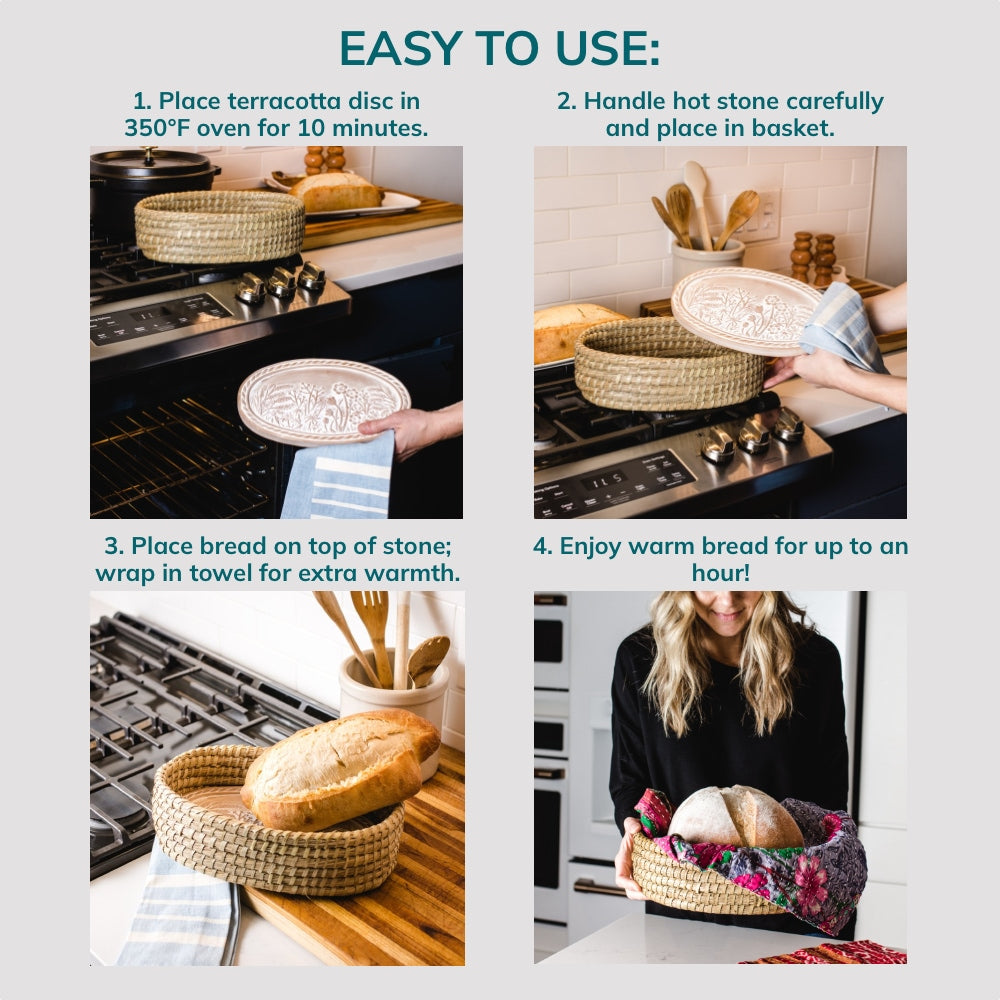 EASY TO USE:

1. Place terracotta disc in 350°F oven for 10 minutes.

2. Handle hot stone carefully and place in basket.

3. Place bread on top of stone; wrap in towel for extra warmth.

4. Enjoy warm bread for up to an hour!